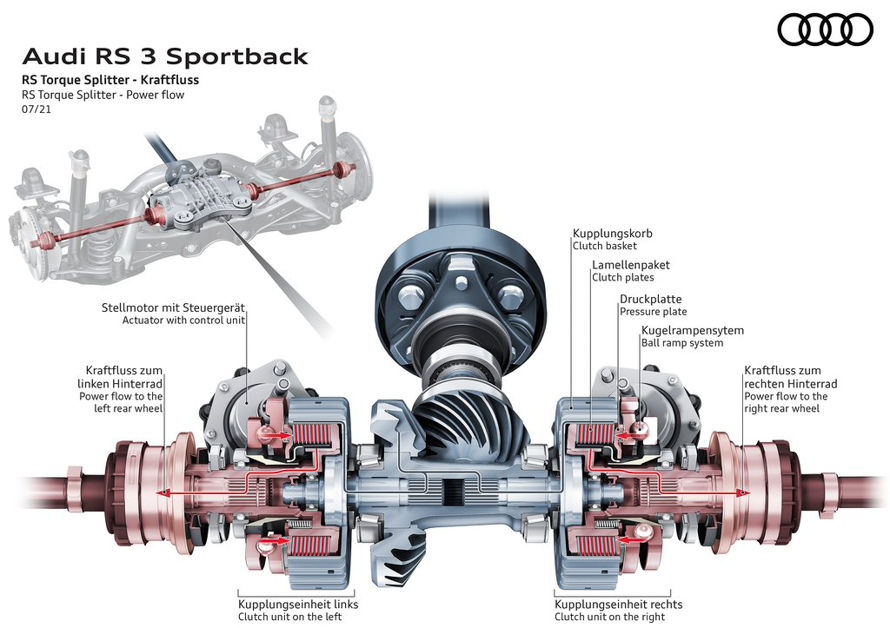 Audi RS 3 Sportback
RS Torque Splitter - Kraftfluss
RS Torque Splitter - Power flow
07/21

Stellmotor mit Steuergerät
Actuator with control unit

Kraftfluss zum linken Hinterrad
Power flow to the left rear wheel

Kupplungskorb
Clutch basket

Lamellenpaket
Clutch plates

Druckplatte
Pressure plate

Kugelrampensytem
Ball ramp system

Kraftfluss zum rechten Hinterrad
Power flow to the right rear wheel

Kupplungseinheit links
Clutch unit on the left

Kupplungseinheit rechts
Clutch unit on the right