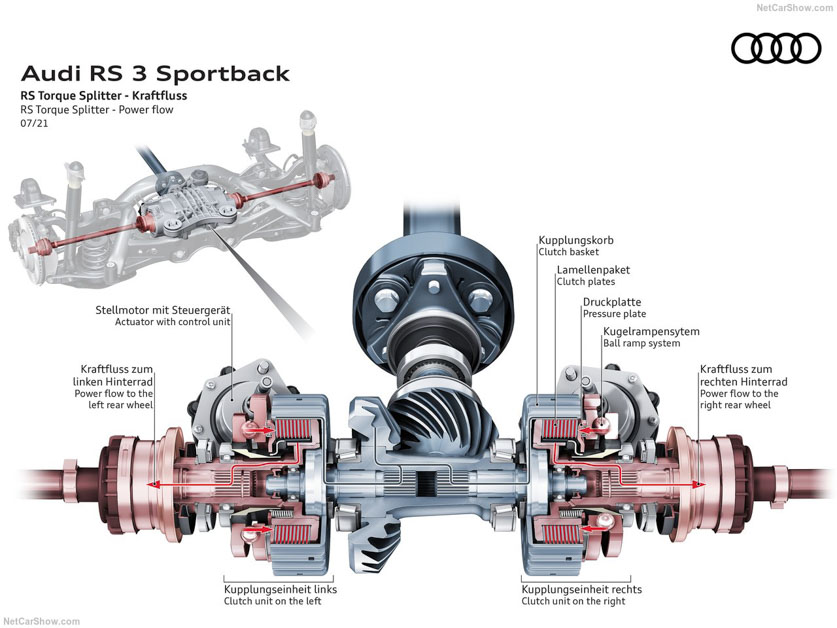 NetCarShow.com

Audi RS 3 Sportback
RS Torque Splitter - Kraftfluss
RS Torque Splitter - Power flow
07/21

Stellmotor mit Steuergerät
Actuator with control unit

Kraftfluss zum linken Hinterrad
Power flow to the left rear wheel

Kupplungskorb
Clutch basket

Lamellenpaket
Clutch plates

Druckplatte
Pressure plate

Kugelrampensytem
Ball ramp system

Kraftfluss zum rechten Hinterrad
Power flow to the right rear wheel

Kupplungseinheit links
Clutch unit on the left

Kupplungseinheit rechts
Clutch unit on the right

NetCarShow.com